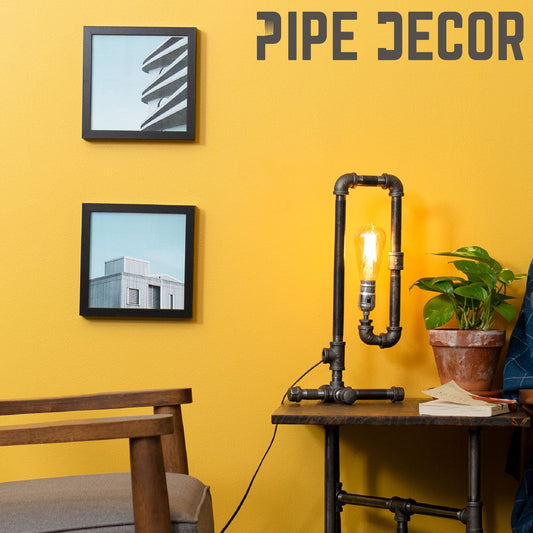 PIPE DECOR