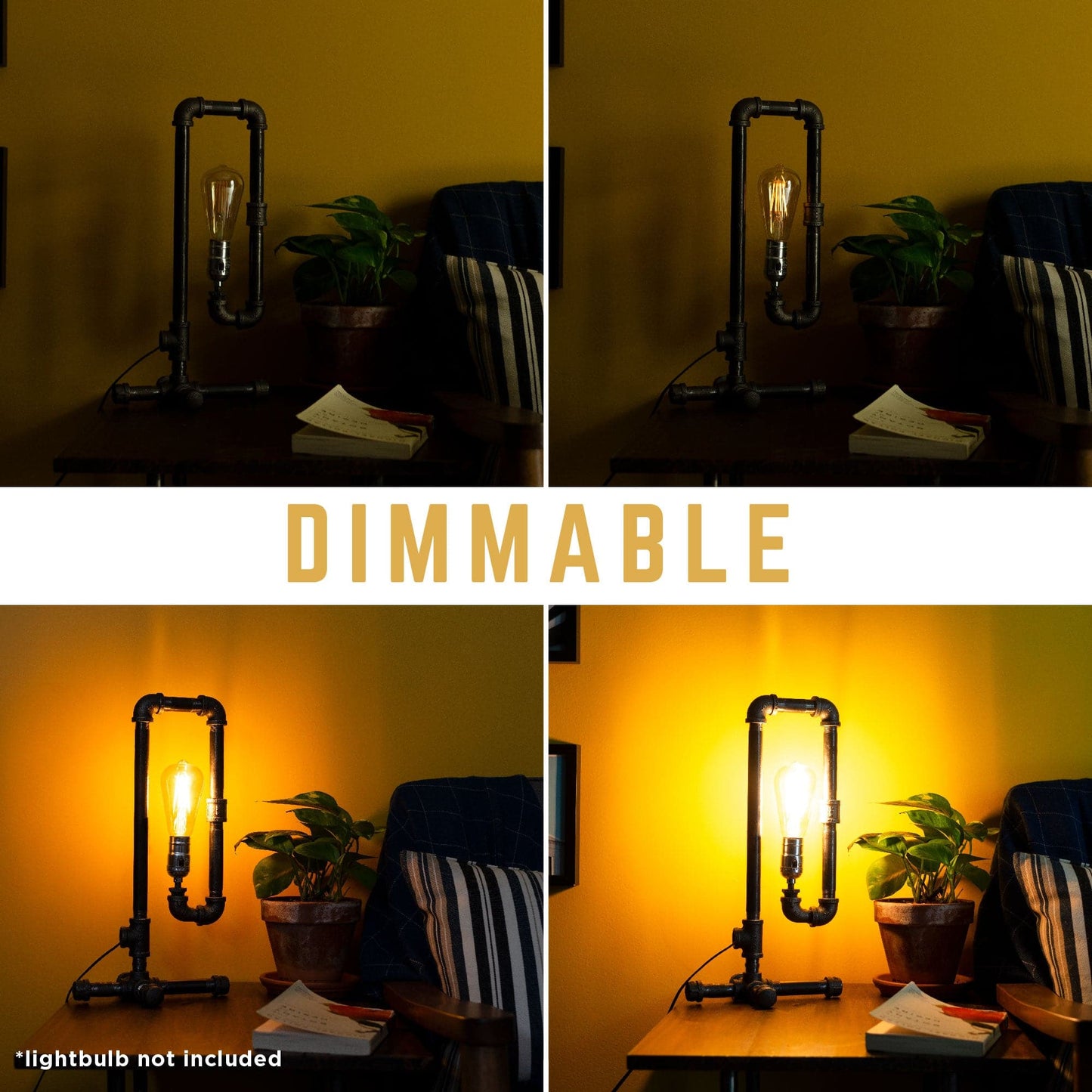 DIMMABLE

*lightbulb not included