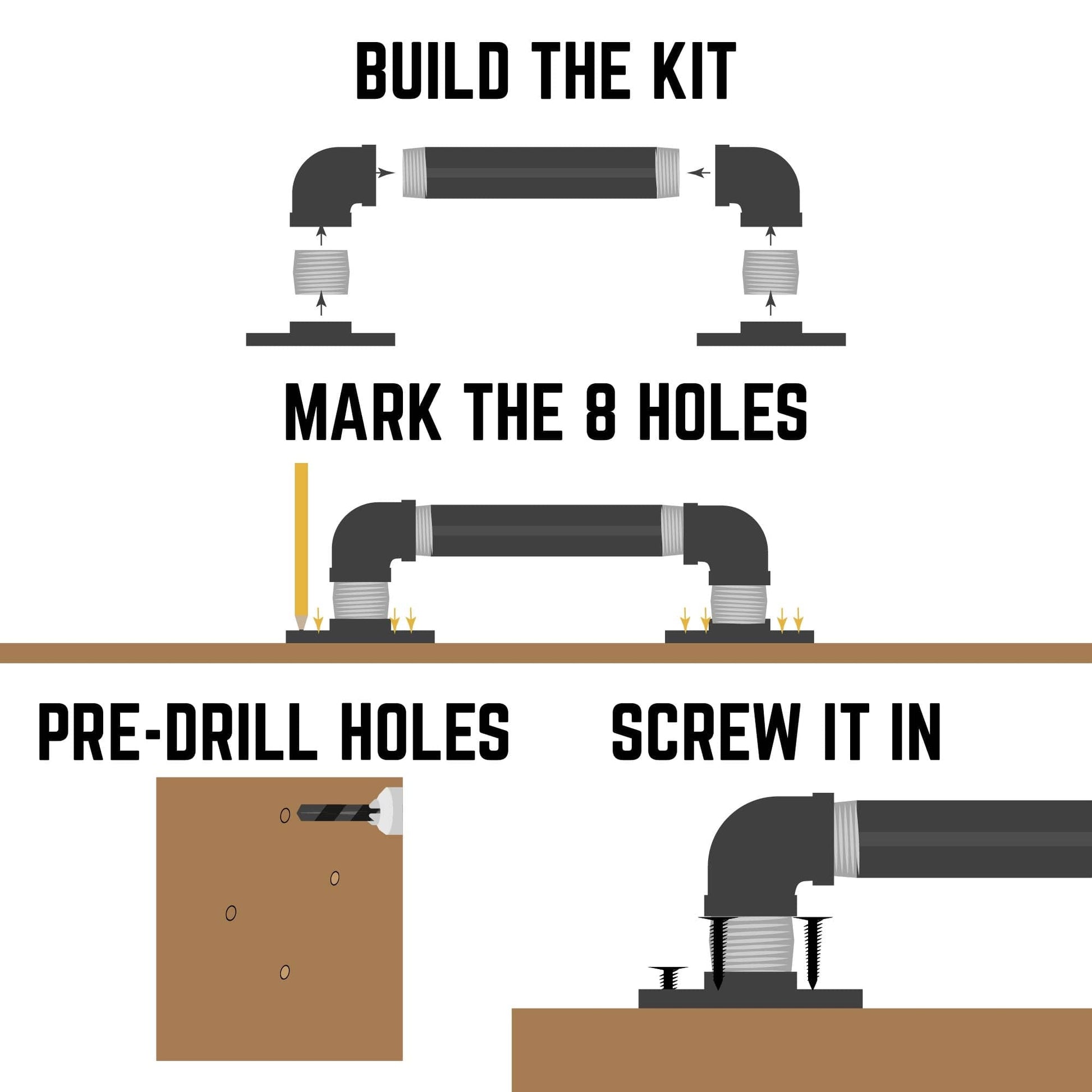 BUILD THE KIT

MARK THE 8 HOLES

PRE-DRILL HOLES

SCREW IT IN